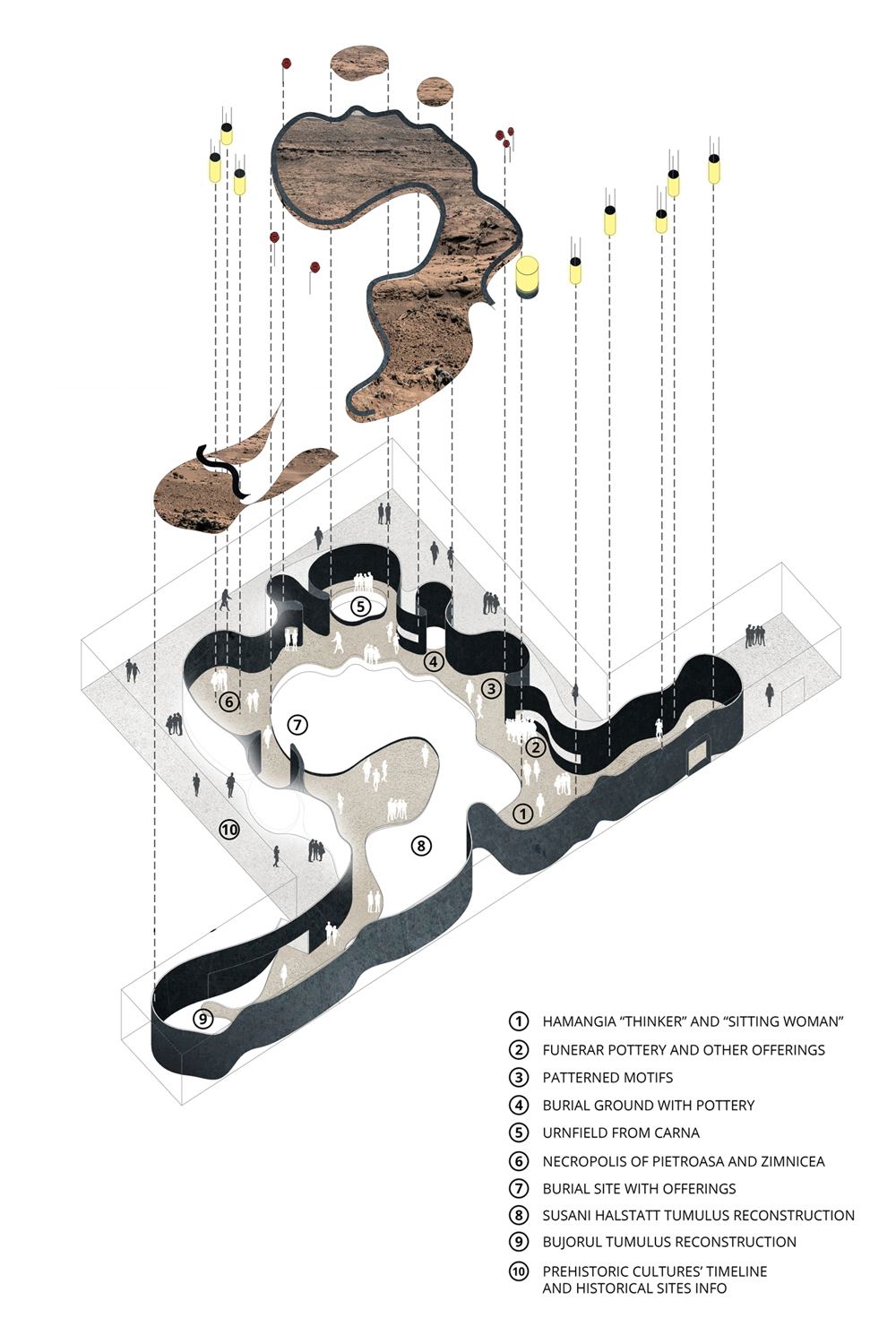 5
4
3
6
7
2
1
10
8
9

1 HAMANGIA "THINKER" AND "SITTING WOMAN"
2 FUNERAR POTTERY AND OTHER OFFERINGS
3 PATTERNED MOTIFS
4 BURIAL GROUND WITH POTTERY
5 URNFIELD FROM CARNA
6 NECROPOLIS OF PIETROASA AND ZIMNICEA
7 BURIAL SITE WITH OFFERINGS
8 SUSANI HALSTATT TUMULUS RECONSTRUCTION
9 BUJORUL TUMULUS RECONSTRUCTION
10 PREHISTORIC CULTURES' TIMELINE AND HISTORICAL SITES INFO